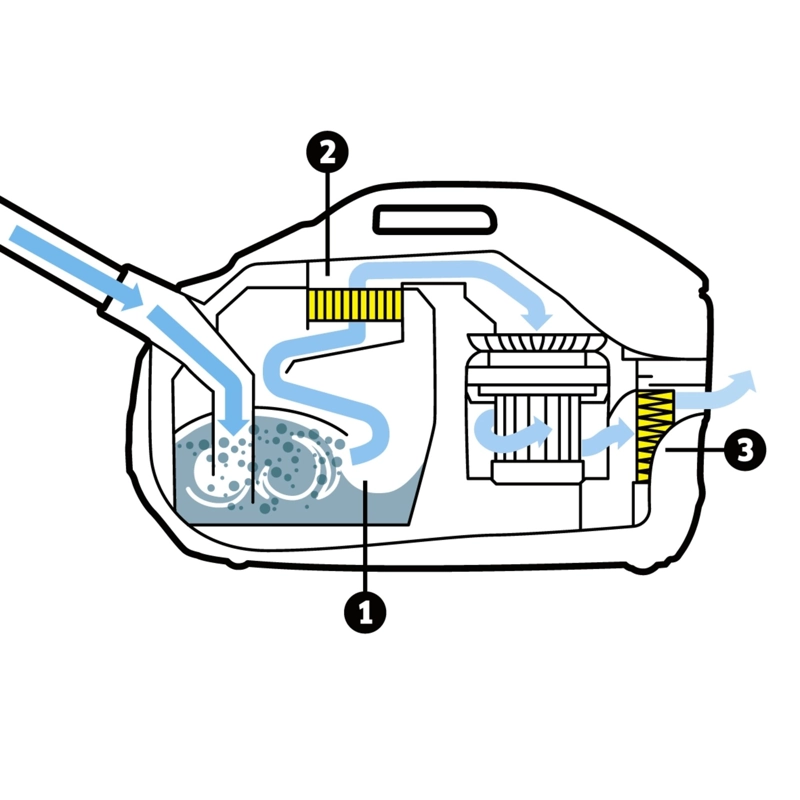 2
3
1